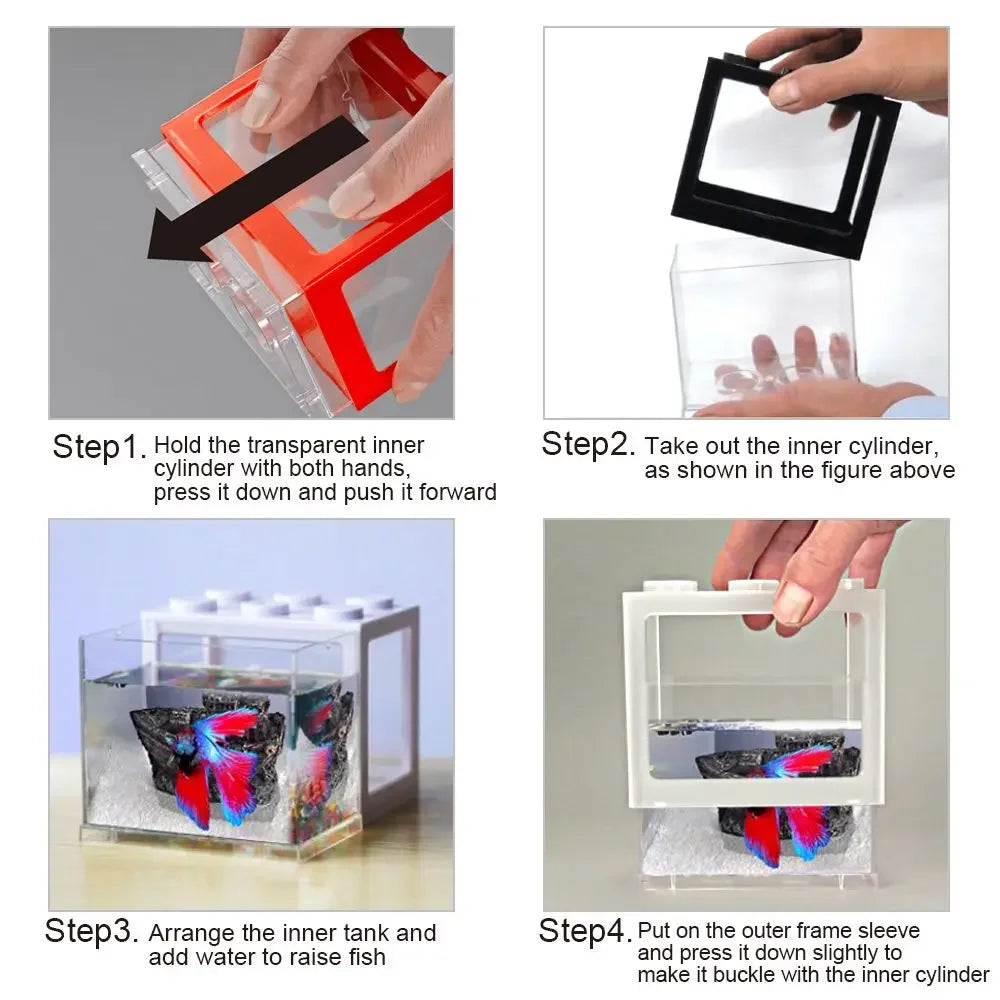 Step1. Hold the transparent inner cylinder with both hands, press it down and push it forward

Step2. Take out the inner cylinder, as shown in the figure above

Step3. Arrange the inner tank and add water to raise fish

Step4. Put on the outer frame sleeve and press it down slightly to make it buckle with the inner cylinder